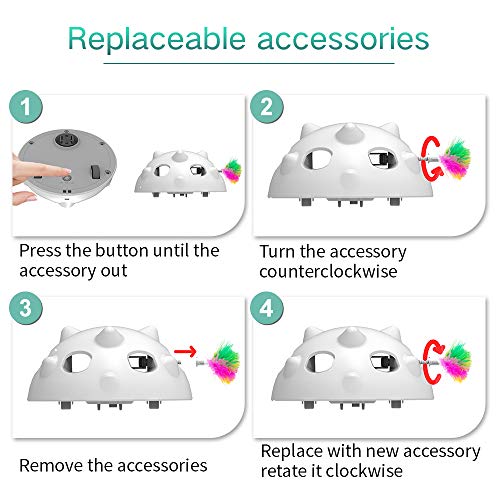 Replaceable accessories

1

Press the button until the accessory out

2

Turn the accessory counterclockwise

3

Remove the accessories

4

Replace with new accessory retate it clockwise