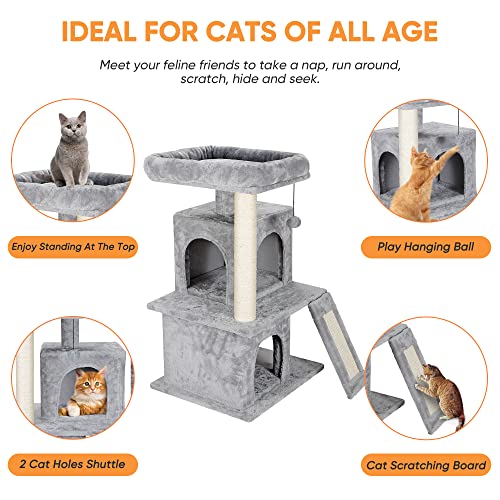 IDEAL FOR CATS OF ALL AGE

Meet your feline friends to take a nap, run around, scratch, hide and seek.

Enjoy Standing At The Top

Play Hanging Ball

2 Cat Holes Shuttle

Cat Scratching Board