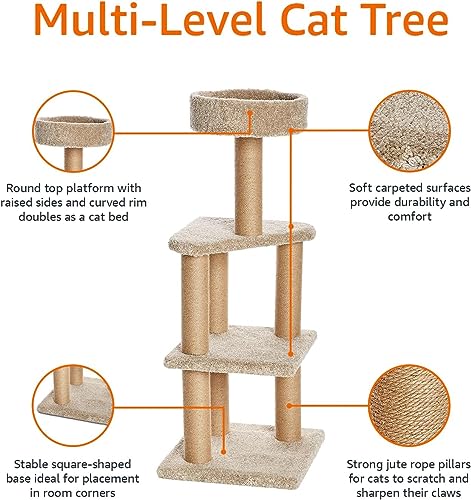 Multi-Level Cat Tree

Round top platform with raised sides and curved rim doubles as a cat bed

Soft carpeted surfaces provide durability and comfort

Stable square-shaped base ideal for placement in room corners

Strong jute rope pillars for cats to scratch and sharpen their claws