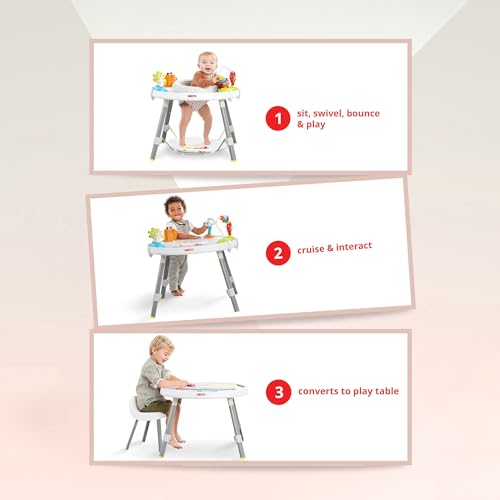 1 sit, swivel, bounce & play

2 cruise & interact

3 converts to play table