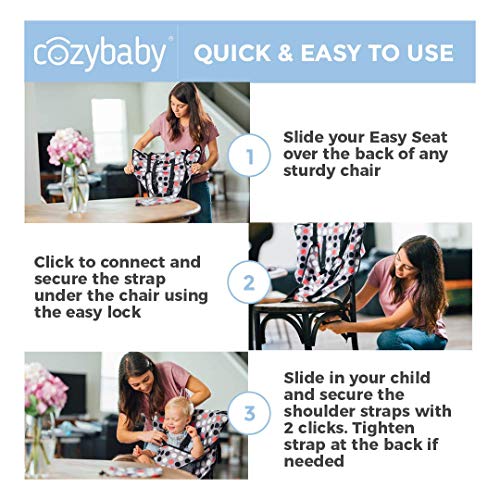 cozybaby®

QUICK & EASY TO USE

1

Slide your Easy Seat over the back of any sturdy chair

Click to connect and secure the strap under the chair using the easy lock

2

3

Slide in your child and secure the shoulder straps with 2 clicks. Tighten strap at the back if needed