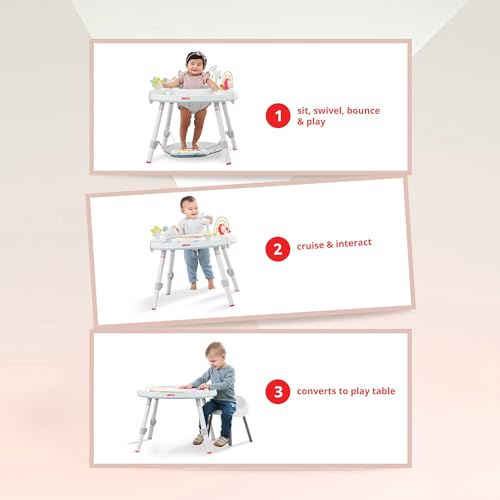 1 sit, swivel, bounce & play

2 cruise & interact

3 converts to play table