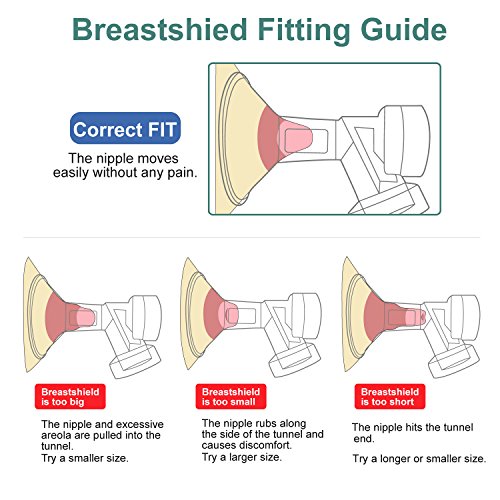 Breastshied Fitting Guide

Correct FIT

The nipple moves easily without any pain.

Breastshield is too big

The nipple and excessive areola are pulled into the tunnel.
Try a smaller size.

Breastshield is too small

The nipple rubs along the side of the tunnel and causes discomfort.
Try a larger size.

Breastshield is too short

The nipple hits the tunnel end.

Try a longer or smaller size.