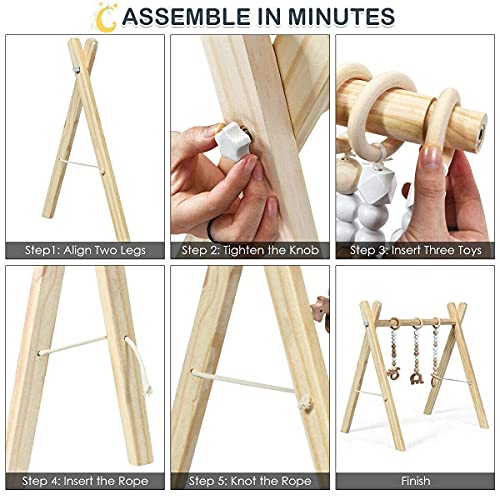 ASSEMBLE IN MINUTES

Step1: Align Two Legs

Step 2: Tighten the Knob

Step 3: Insert Three Toys

Step 4: Insert the Rope

Step 5: Knot the Rope

Finish