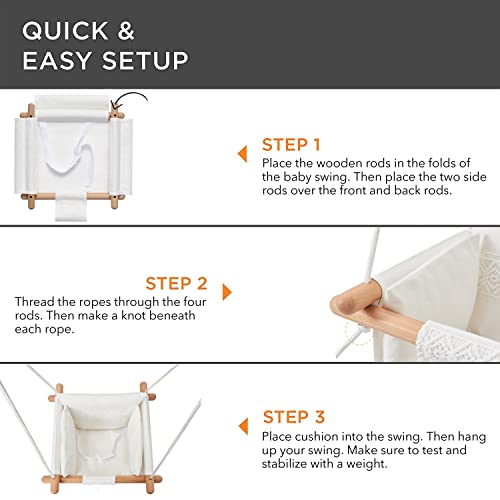 QUICK &
EASY SETUP

STEP 1
Place the wooden rods in the folds of the baby swing. Then place the two side rods over the front and back rods.

STEP 2
Thread the ropes through the four rods. Then make a knot beneath each rope.

STEP 3
Place cushion into the swing. Then hang up your swing. Make sure to test and stabilize with a weight.