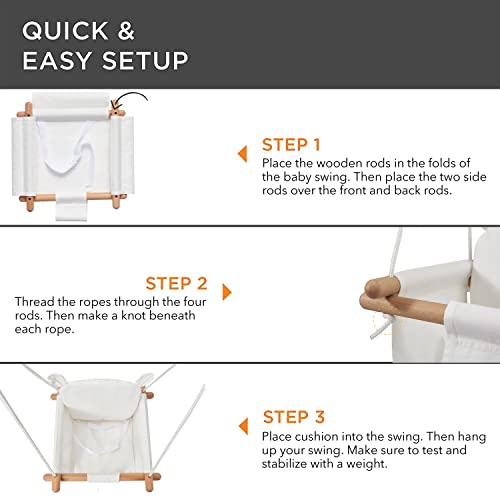 QUICK & EASY SETUP

STEP 1
Place the wooden rods in the folds of the baby swing. Then place the two side rods over the front and back rods.

STEP 2
Thread the ropes through the four rods. Then make a knot beneath each rope.

STEP 3
Place cushion into the swing. Then hang up your swing. Make sure to test and stabilize with a weight.