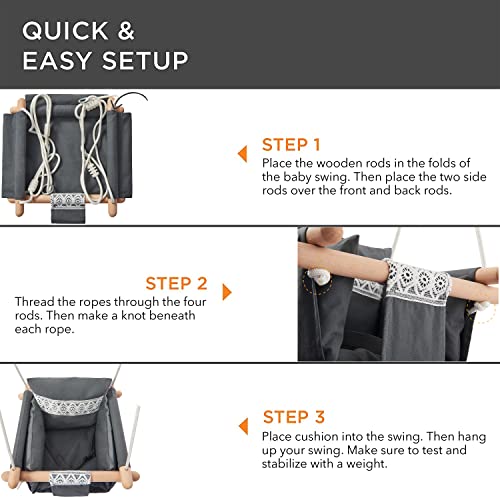 QUICK &
EASY SETUP

STEP 1
Place the wooden rods in the folds of the baby swing. Then place the two side rods over the front and back rods.

STEP 2
Thread the ropes through the four rods. Then make a knot beneath each rope.

STEP 3
Place cushion into the swing. Then hang up your swing. Make sure to test and stabilize with a weight.