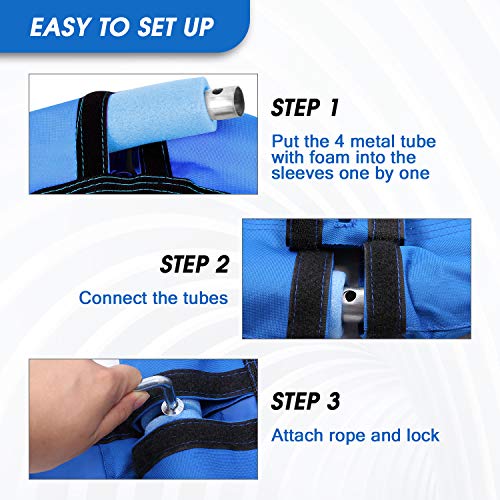 EASY TO SET UP

STEP 1

Put the 4 metal tube with foam into the sleeves one by one

STEP 2

Connect the tubes

STEP 3

Attach rope and lock