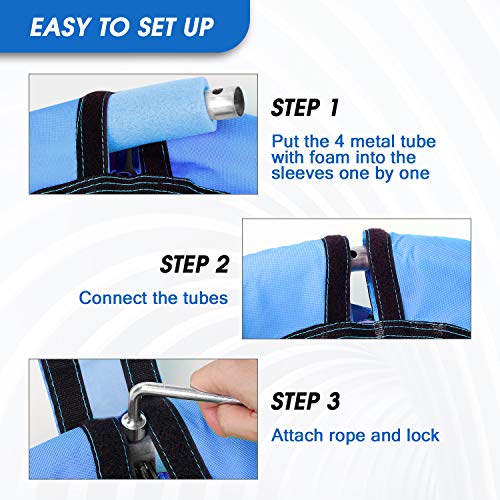 EASY TO SET UP

STEP 1

Put the 4 metal tube with foam into the sleeves one by one

STEP 2

Connect the tubes

STEP 3

Attach rope and lock