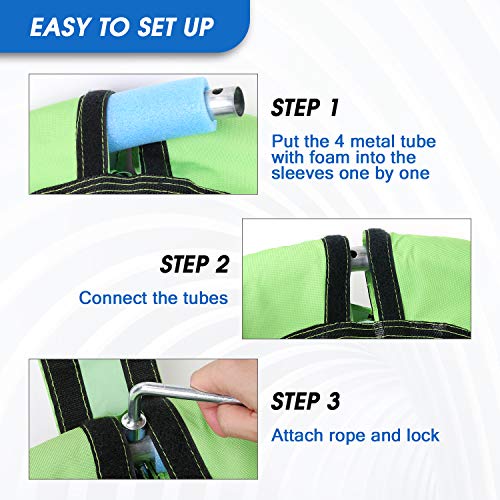 EASY TO SET UP

STEP 1

Put the 4 metal tube with foam into the sleeves one by one

STEP 2

Connect the tubes

STEP 3

Attach rope and lock