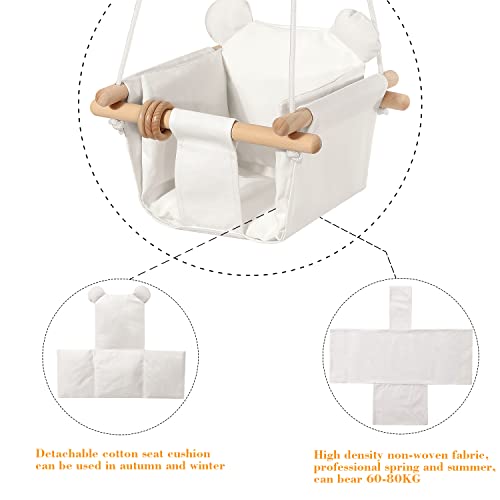 Detachable cotton seat cushion can be used in autumn and winter

High density non-woven fabric, professional spring and summer, can bear 60-80KG