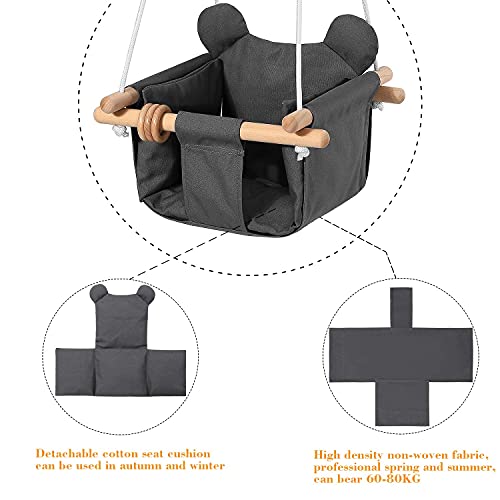 Detachable cotton seat cushion can be used in autumn and winter

High density non-woven fabric, professional spring and summer, can bear 60-80KG