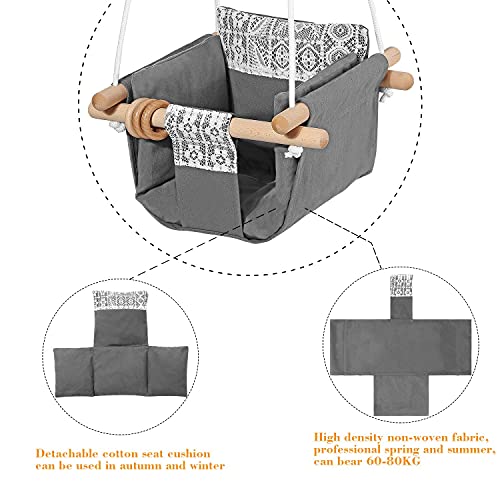 Detachable cotton seat cushion can be used in autumn and winter

High density non-woven fabric, professional spring and summer, can bear 60-80KG