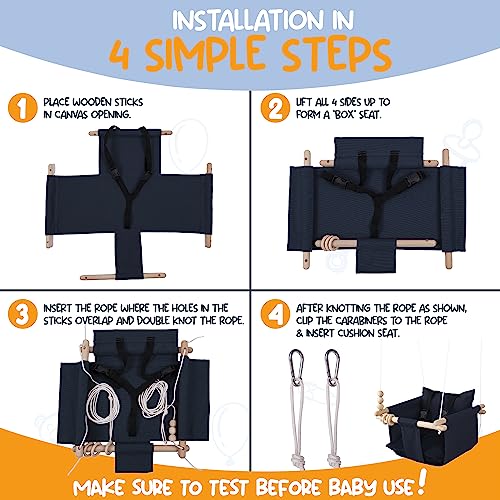 INSTALLATION IN
4 SIMPLE STEPS

1 PLACE WOODEN STICKS IN CANVAS OPENING.

2 LIFT ALL 4 SIDES UP TO FORM A "BOX" SEAT.

3 INSERT THE ROPE WHERE THE HOLES IN THE STICKS OVERLAP AND DOUBLE KNOT THE ROPE.

4 AFTER KNOTTING THE ROPE AS SHOWN, CLIP THE CARABINERS TO THE ROPE & INSERT CUSHION SEAT.

MAKE SURE TO TEST BEFORE BABY USE!