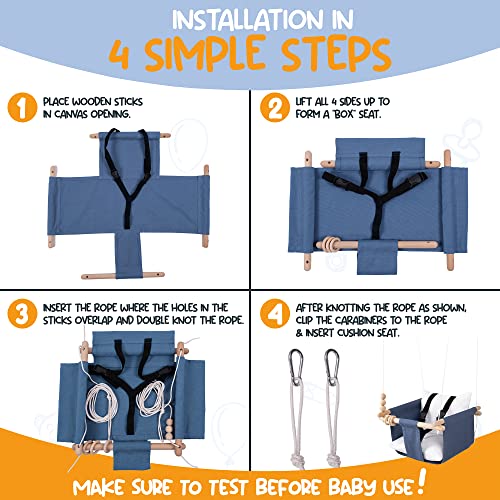 INSTALLATION IN
4 SIMPLE STEPS

1 PLACE WOODEN STICKS IN CANVAS OPENING.

2 LIFT ALL 4 SIDES UP TO FORM A "BOX" SEAT.

3 INSERT THE ROPE WHERE THE HOLES IN THE STICKS OVERLAP AND DOUBLE KNOT THE ROPE.

4 AFTER KNOTTING THE ROPE AS SHOWN, CLIP THE CARABINERS TO THE ROPE & INSERT CUSHION SEAT.

MAKE SURE TO TEST BEFORE BABY USE!