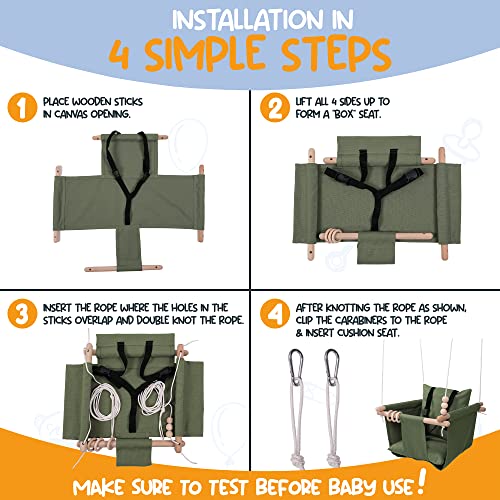 INSTALLATION IN
4 SIMPLE STEPS

1 PLACE WOODEN STICKS IN CANVAS OPENING.

2 LIFT ALL 4 SIDES UP TO FORM A "BOX" SEAT.

3 INSERT THE ROPE WHERE THE HOLES IN THE STICKS OVERLAP AND DOUBLE KNOT THE ROPE.

4 AFTER KNOTTING THE ROPE AS SHOWN, CLIP THE CARABINERS TO THE ROPE & INSERT CUSHION SEAT.

MAKE SURE TO TEST BEFORE BABY USE!