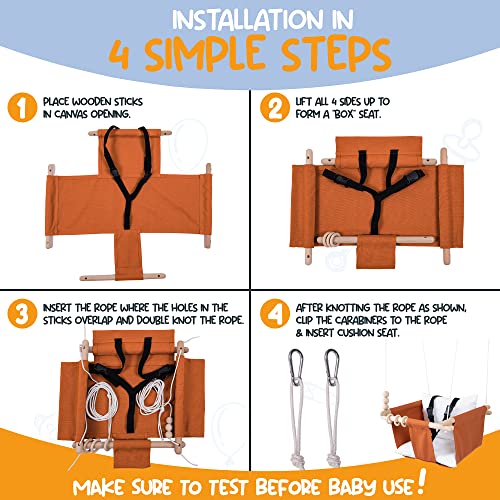 INSTALLATION IN
4 SIMPLE STEPS

1 PLACE WOODEN STICKS IN CANVAS OPENING.

2 LIFT ALL 4 SIDES UP TO FORM A "BOX" SEAT.

3 INSERT THE ROPE WHERE THE HOLES IN THE STICKS OVERLAP AND DOUBLE KNOT THE ROPE.

4 AFTER KNOTTING THE ROPE AS SHOWN, CLIP THE CARABINERS TO THE ROPE & INSERT CUSHION SEAT.

MAKE SURE TO TEST BEFORE BABY USE!