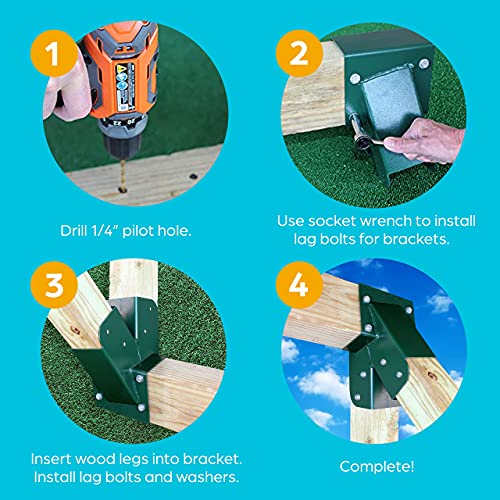 1

Drill 1/4" pilot hole.

2

Use socket wrench to install lag bolts for brackets.

3

Insert wood legs into bracket. Install lag bolts and washers.

4

Complete!