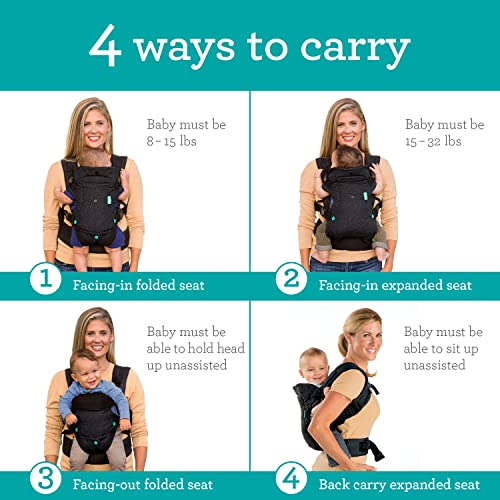 4 ways to carry

Baby must be 8 – 15 lbs

1 Facing-in folded seat

Baby must be 15 – 32 lbs

2 Facing-in expanded seat

Baby must be able to hold head up unassisted

3 Facing-out folded seat

Baby must be able to sit up unassisted

4 Back carry expanded seat