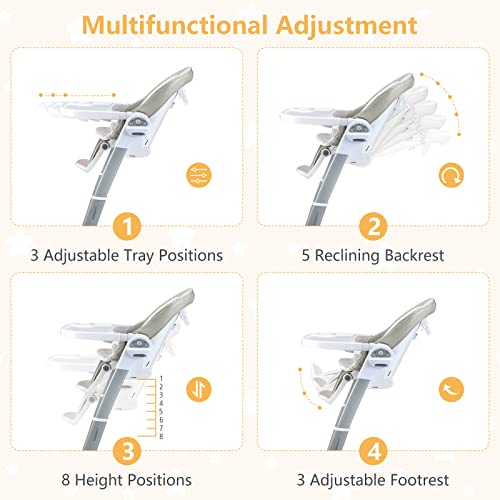 Multifunctional Adjustment

1

3 Adjustable Tray Positions

2

5 Reclining Backrest

1
2
3
4
5
6
7
8

3

8 Height Positions

4

3 Adjustable Footrest