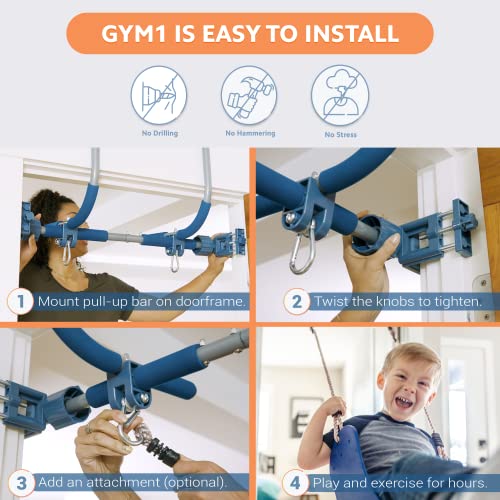 GYM1 IS EASY TO INSTALL

No Drilling

No Hammering

No Stress

1 Mount pull-up bar on doorframe.

2 Twist the knobs to tighten.

3 Add an attachment (optional).

4 Play and exercise for hours.