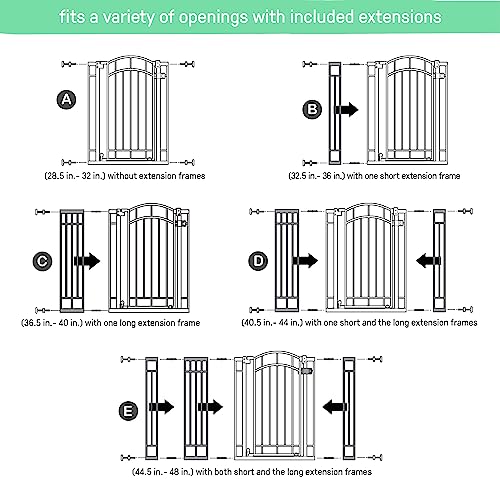 fits a variety of openings with included extensions

A

(28.5 in.- 32 in.) without extension frames

B

(32.5 in.- 36 in.) with one short extension frame

C

(36.5 in.- 40 in.) with one long extension frame

D

(40.5 in.- 44 in.) with one short and the long extension frames

E

(44.5 in.- 48 in.) with both short and the long extension frames