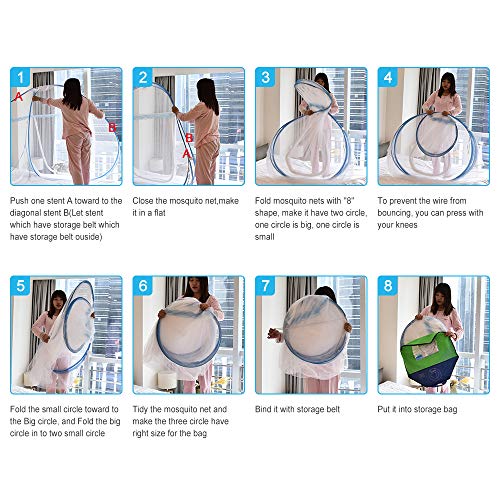 1
A
B
Push one stent A toward to the diagonal stent B(Let stent which have storage belt which have storage belt ouside)

2
B
A
Close the mosquito net,make it in a flat

3
Fold mosquito nets with "8" shape, make it have two circle, one circle is big, one circle is small

4
To prevent the wire from bouncing, you can press with your knees

5
Fold the small circle toward to the Big circle, and Fold the big circle in to two small circle

6
Tidy the mosquito net and make the three circle have right size for the bag

7
Bind it with storage belt

8
Put it into storage bag