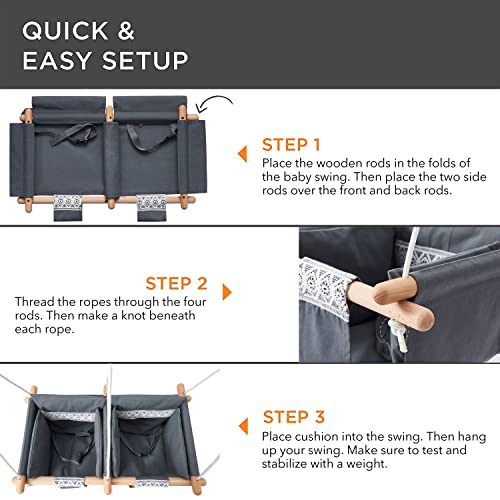 QUICK &
EASY SETUP

STEP 1
Place the wooden rods in the folds of the baby swing. Then place the two side rods over the front and back rods.

STEP 2
Thread the ropes through the four rods. Then make a knot beneath each rope.

STEP 3
Place cushion into the swing. Then hang up your swing. Make sure to test and stabilize with a weight.