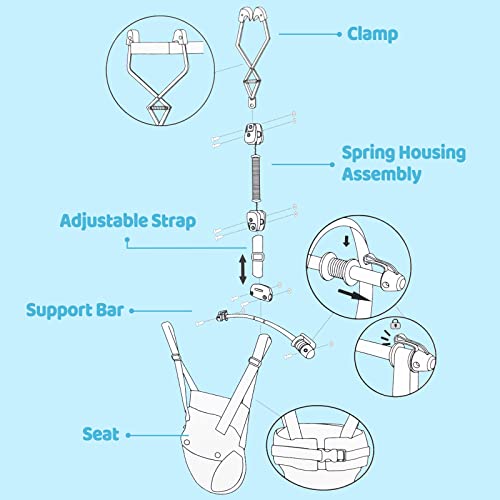 Clamp

Spring Housing Assembly

Adjustable Strap

Support Bar

Seat