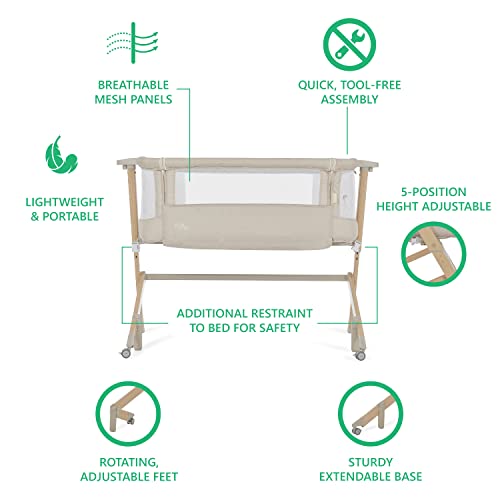 BREATHABLE MESH PANELS

QUICK, TOOL-FREE ASSEMBLY

LIGHTWEIGHT & PORTABLE

5-POSITION HEIGHT ADJUSTABLE

ADDITIONAL RESTRAINT TO BED FOR SAFETY

ROTATING, ADJUSTABLE FEET

STURDY EXTENDABLE BASE