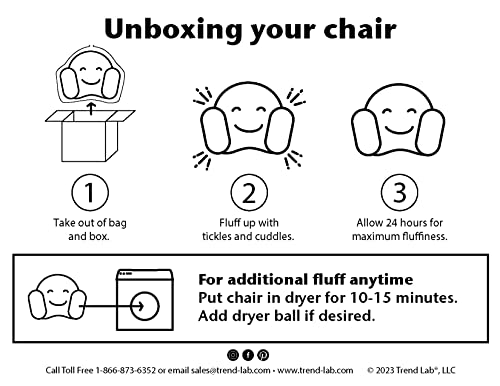 Unboxing your chair

1
Take out of bag and box.

2
Fluff up with tickles and cuddles.

3
Allow 24 hours for maximum fluffiness.

For additional fluff anytime
Put chair in dryer for 10-15 minutes.
Add dryer ball if desired.

Call Toll Free 1-866-873-6352 or email sales@trend-lab.com • www.trend-lab.com © 2023 Trend Lab®, LLC