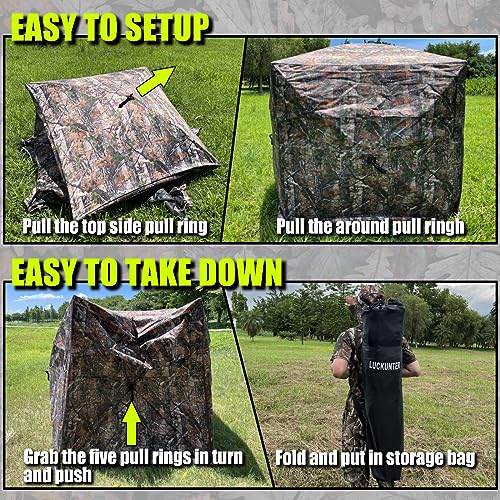 EASY TO SETUP

Pull the top side pull ring

Pull the around pull ringh

EASY TO TAKE DOWN

Grab the five pull rings in turn and push

LUCKUNTER

Fold and put in storage bag