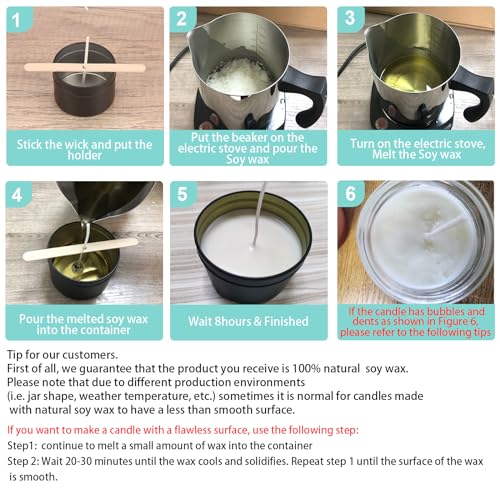 1

Stick the wick and put the holder

2

Put the beaker on the electric stove and pour the Soy wax

3

Turn on the electric stove, Melt the Soy wax

4

Pour the melted soy wax into the container

5

Wait 8hours & Finished

6

If the candle has bubbles and dents as shown in Figure 6, please refer to the following tips

Tip for our customers.
First of all, we guarantee that the product you receive is 100% natural soy wax.
Please note that due to different production environments (i.e. jar shape, weather temperature, etc.) sometimes it is normal for candles made with natural soy wax to have a less than smooth surface.

If you want to make a candle with a flawless surface, use the following step:

Step1: continue to melt a small amount of wax into the container

Step 2: Wait 20-30 minutes until the wax cools and solidifies. Repeat step 1 until the surface of the wax is smooth.