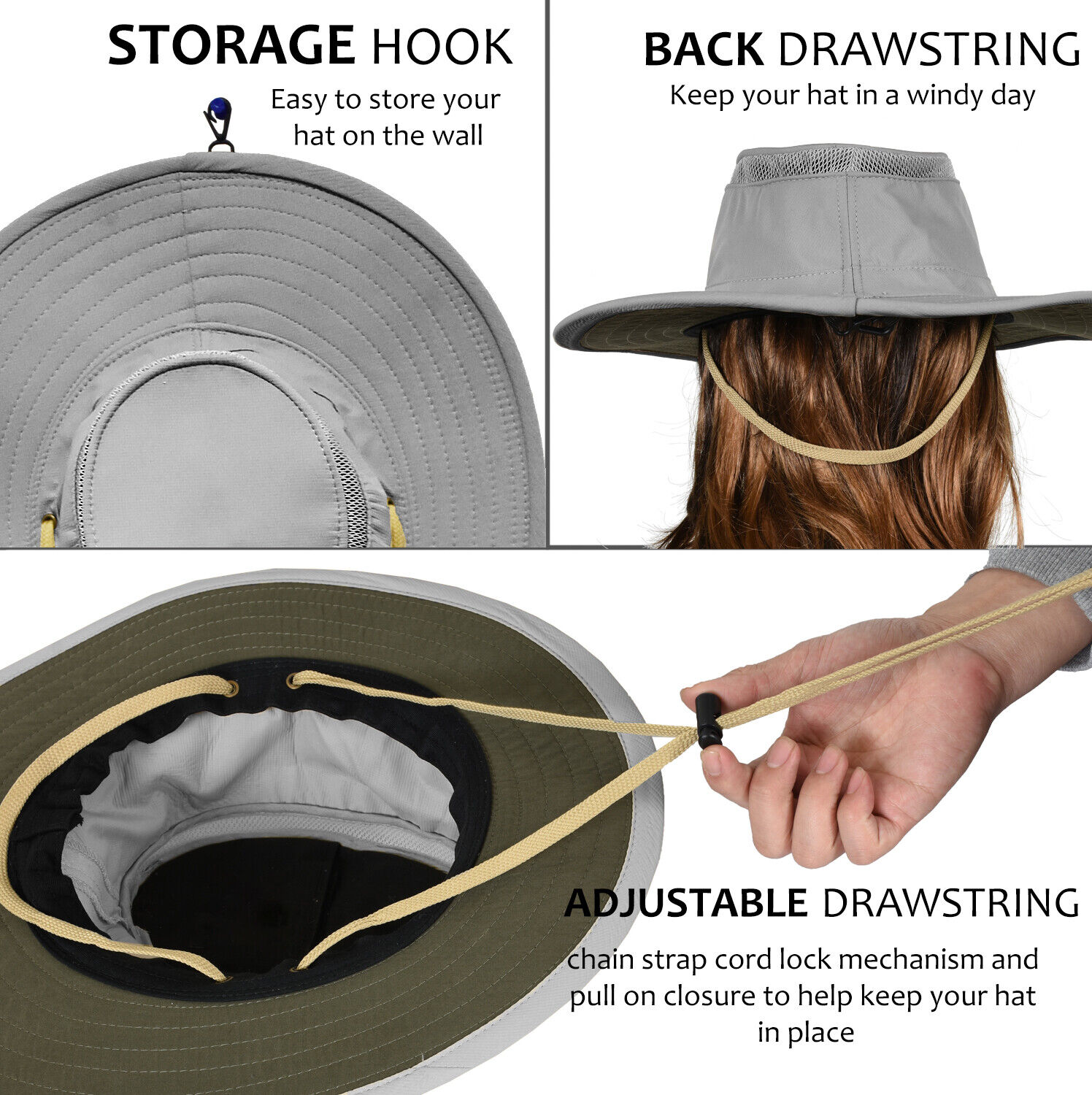 STORAGE HOOK
Easy to store your hat on the wall

BACK DRAWSTRING
Keep your hat in a windy day

ADJUSTABLE DRAWSTRING
chain strap cord lock mechanism and pull on closure to help keep your hat in place