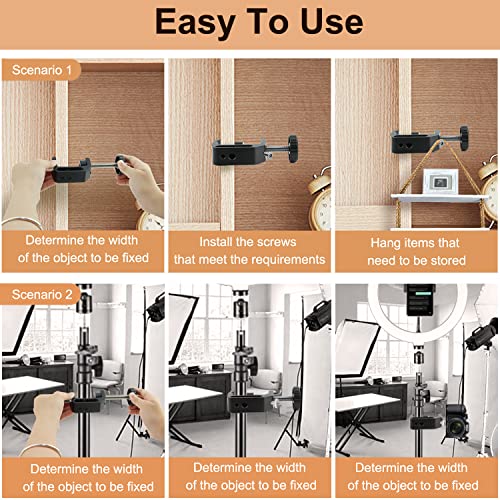 Easy To Use

Scenario 1

Determine the width of the object to be fixed

Install the screws that meet the requirements

Hang items that need to be stored

Scenario 2

Determine the width of the object to be fixed

Determine the width of the object to be fixed

Determine the width of the object to be fixed