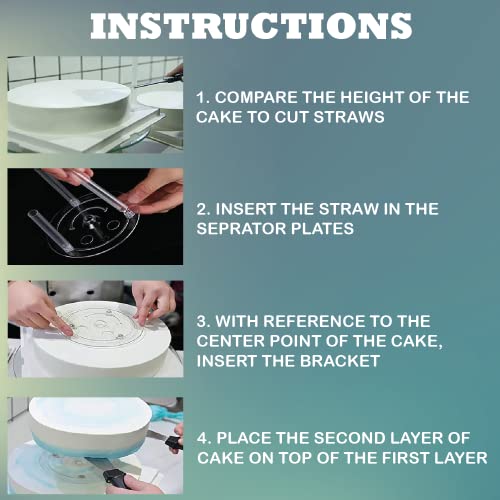 INSTRUCTIONS

1. COMPARE THE HEIGHT OF THE CAKE TO CUT STRAWS

2. INSERT THE STRAW IN THE SEPRATOR PLATES

3. WITH REFERENCE TO THE CENTER POINT OF THE CAKE, INSERT THE BRACKET

4. PLACE THE SECOND LAYER OF CAKE ON TOP OF THE FIRST LAYER