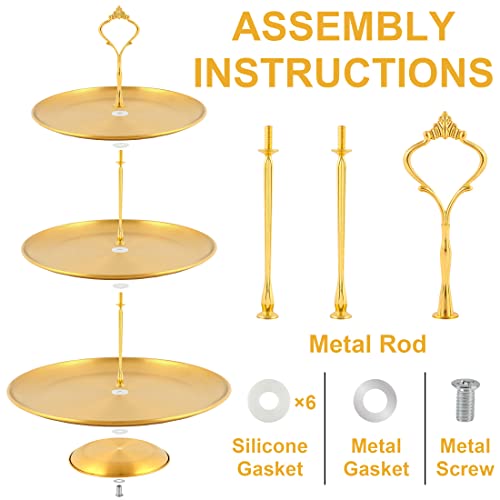 ASSEMBLY INSTRUCTIONS

Metal Rod

×6

Silicone Gasket

Metal Gasket

Metal Screw