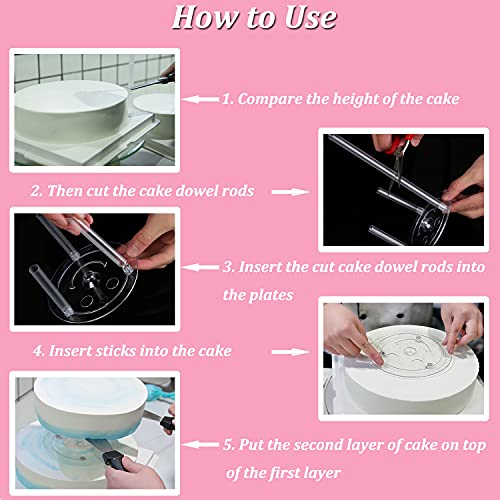 How to Use

1. Compare the height of the cake

2. Then cut the cake dowel rods

3. Insert the cut cake dowel rods into the plates

4. Insert sticks into the cake

5. Put the second layer of cake on top of the first layer