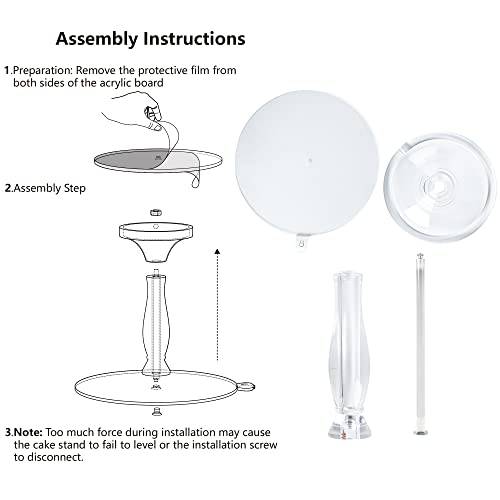 Assembly Instructions

1.Preparation: Remove the protective film from both sides of the acrylic board

2.Assembly Step

3.Note: Too much force during installation may cause the cake stand to fail to level or the installation screw to disconnect.