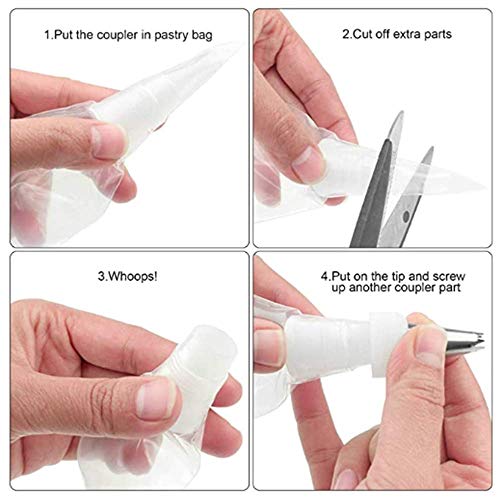 1.Put the coupler in pastry bag

2.Cut off extra parts

3.Whoops!

4.Put on the tip and screw up another coupler part