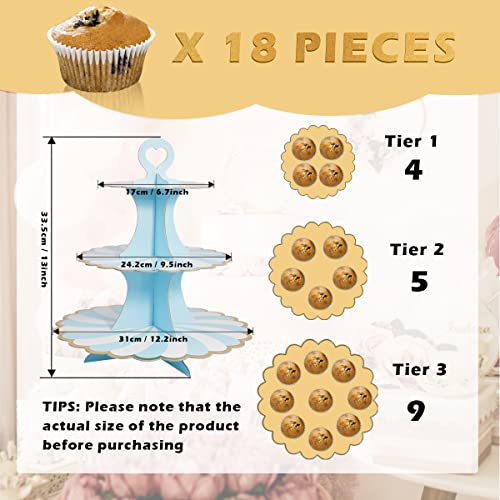 X 18 PIECES

33.5cm / 13inch

17cm / 6.7inch

24.2cm / 9.5inch

31cm / 12.2inch

Tier 1
4

Tier 2
5

Tier 3
9

TIPS: Please note that the actual size of the product before purchasing