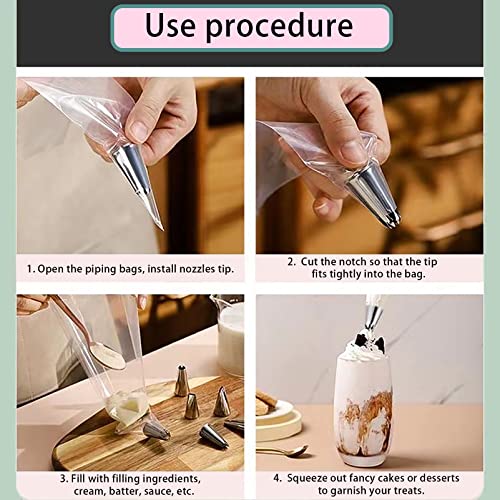 Use procedure

1. Open the piping bags, install nozzles tip.

2. Cut the notch so that the tip fits tightly into the bag.

3. Fill with filling ingredients, cream, batter, sauce, etc.

4. Squeeze out fancy cakes or desserts to garnish your treats.