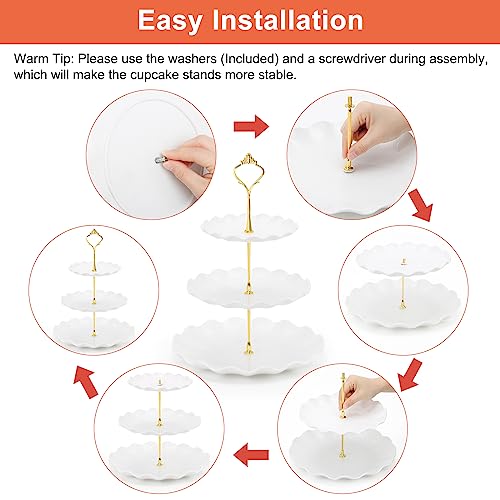 Easy Installation

Warm Tip: Please use the washers (Included) and a screwdriver during assembly, which will make the cupcake stands more stable.