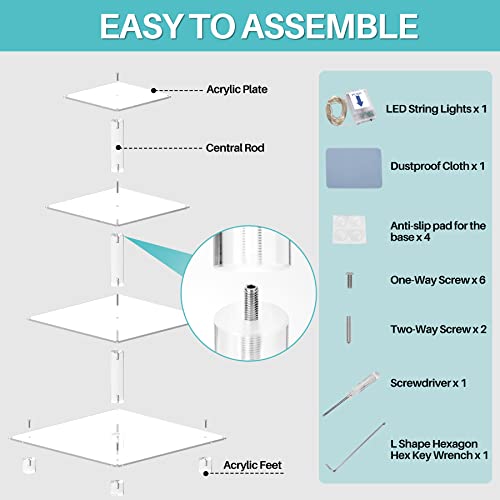 EASY TO ASSEMBLE

Acrylic Plate

Central Rod

Acrylic Feet

LED String Lights x 1

Dustproof Cloth x 1

Anti-slip pad for the base x 4

One-Way Screw x 6

Two-Way Screw x 2

Screwdriver x 1

L Shape Hexagon Hex Key Wrench x 1