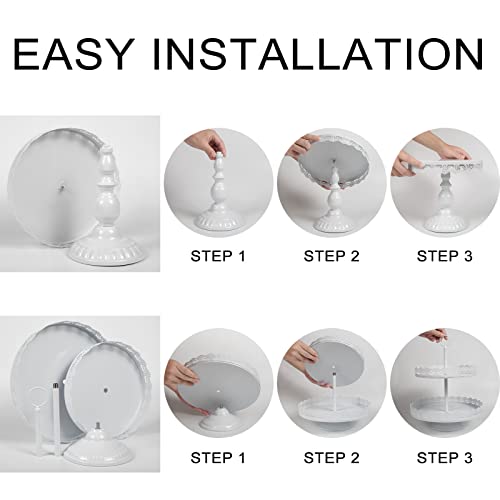 EASY INSTALLATION

STEP 1

STEP 2

STEP 3

STEP 1

STEP 2

STEP 3