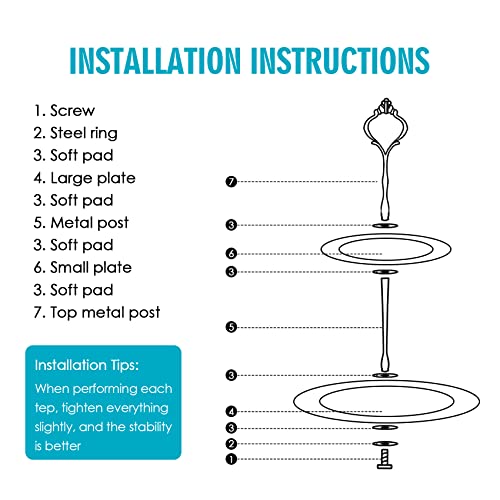 INSTALLATION INSTRUCTIONS

1. Screw
2. Steel ring
3. Soft pad
4. Large plate
3. Soft pad
5. Metal post
3. Soft pad
6. Small plate
3. Soft pad
7. Top metal post

Installation Tips:
When performing each tep, tighten everything slightly, and the stability is better

7
3
6
3
5
3
4
3
2
1