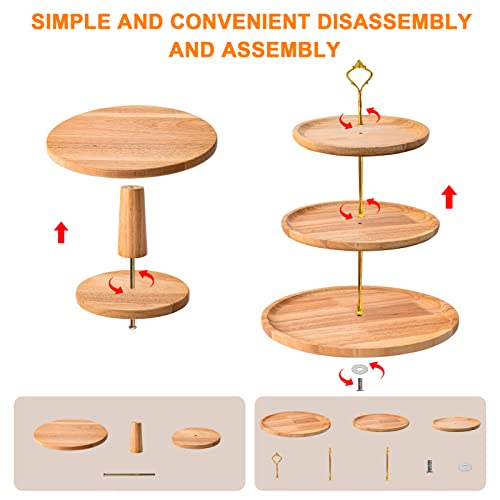 SIMPLE AND CONVENIENT DISASSEMBLY AND ASSEMBLY