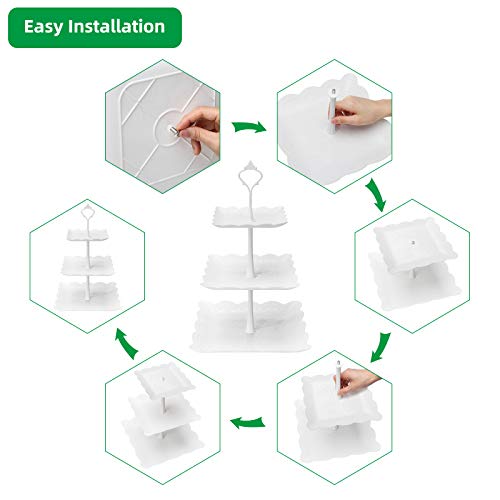 Easy Installation