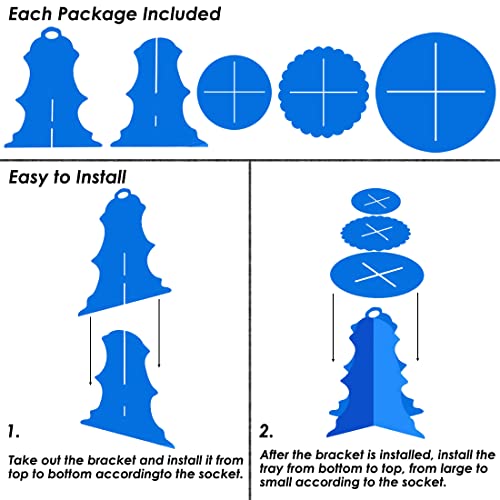 Each Package Included

Easy to Install

1.

Take out the bracket and install it from top to bottom accordingto the socket.

2.

After the bracket is installed, install the tray from bottom to top, from large to small according to the socket.