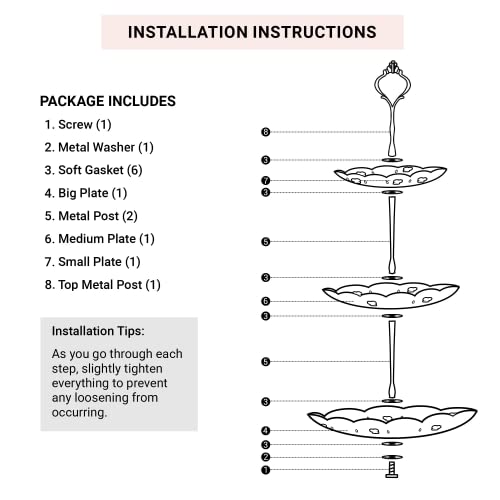 INSTALLATION INSTRUCTIONS

PACKAGE INCLUDES

1. Screw (1)
2. Metal Washer (1)
3. Soft Gasket (6)
4. Big Plate (1)
5. Metal Post (2)
6. Medium Plate (1)
7. Small Plate (1)
8. Top Metal Post (1)

Installation Tips:

As you go through each step, slightly tighten everything to prevent any loosening from occurring.

8
3
7
3
5
3
6
3
5
3
4
3
2
1